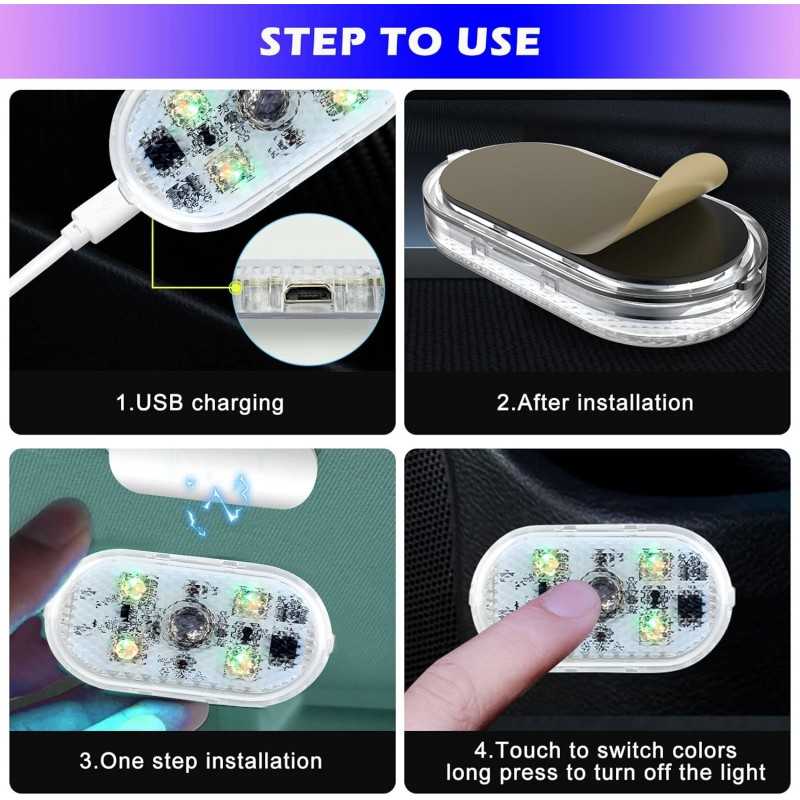 STEP TO USE

1.USB charging

2.After installation

3.One step installation

4.Touch to switch colors long press to turn off the light