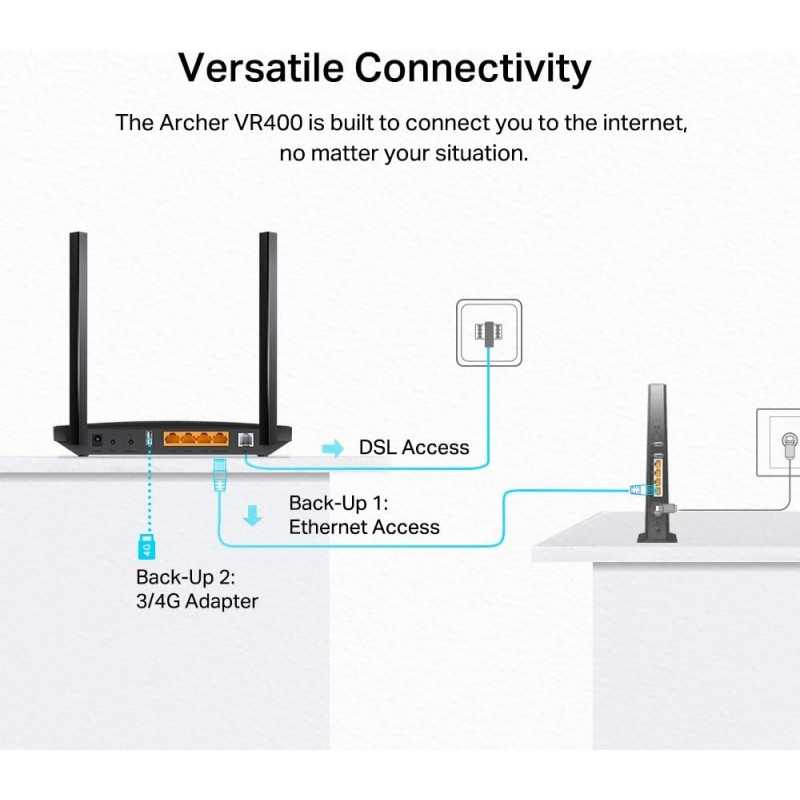 Versatile Connectivity

The Archer VR400 is built to connect you to the internet, no matter your situation.

DSL Access

Back-Up 1:
Ethernet Access

4G

Back-Up 2:
3/4G Adapter