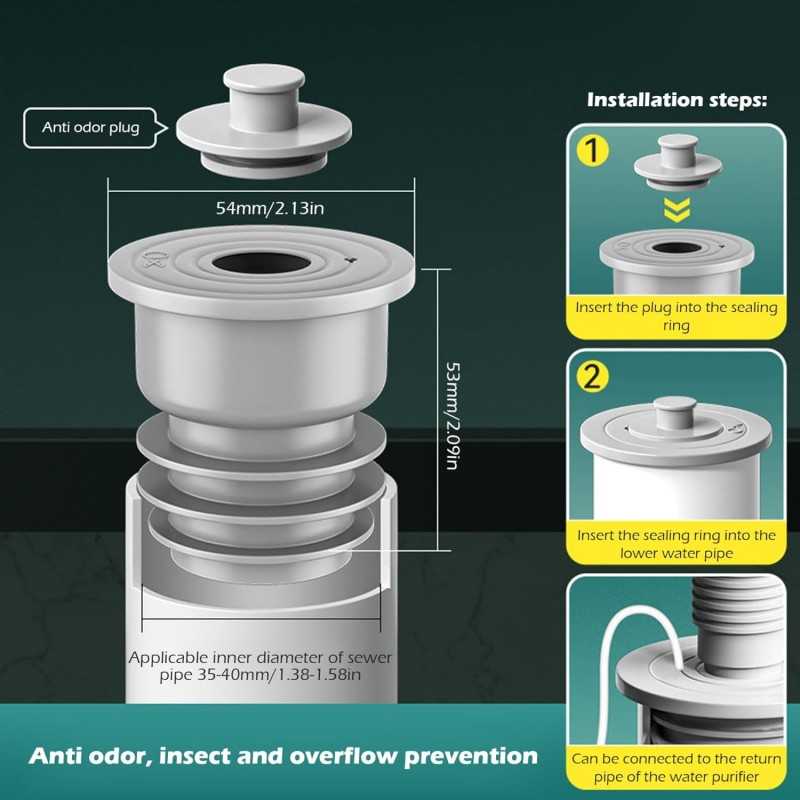 Anti odor plug

54mm/2.13in

53mm/2.09in

Applicable inner diameter of sewer pipe 35-40mm/1.38-1.58in

Anti odor, insect and overflow prevention

Installation steps:

1

Insert the plug into the sealing ring

2

Insert the sealing ring into the lower water pipe

Can be connected to the return pipe of the water purifier